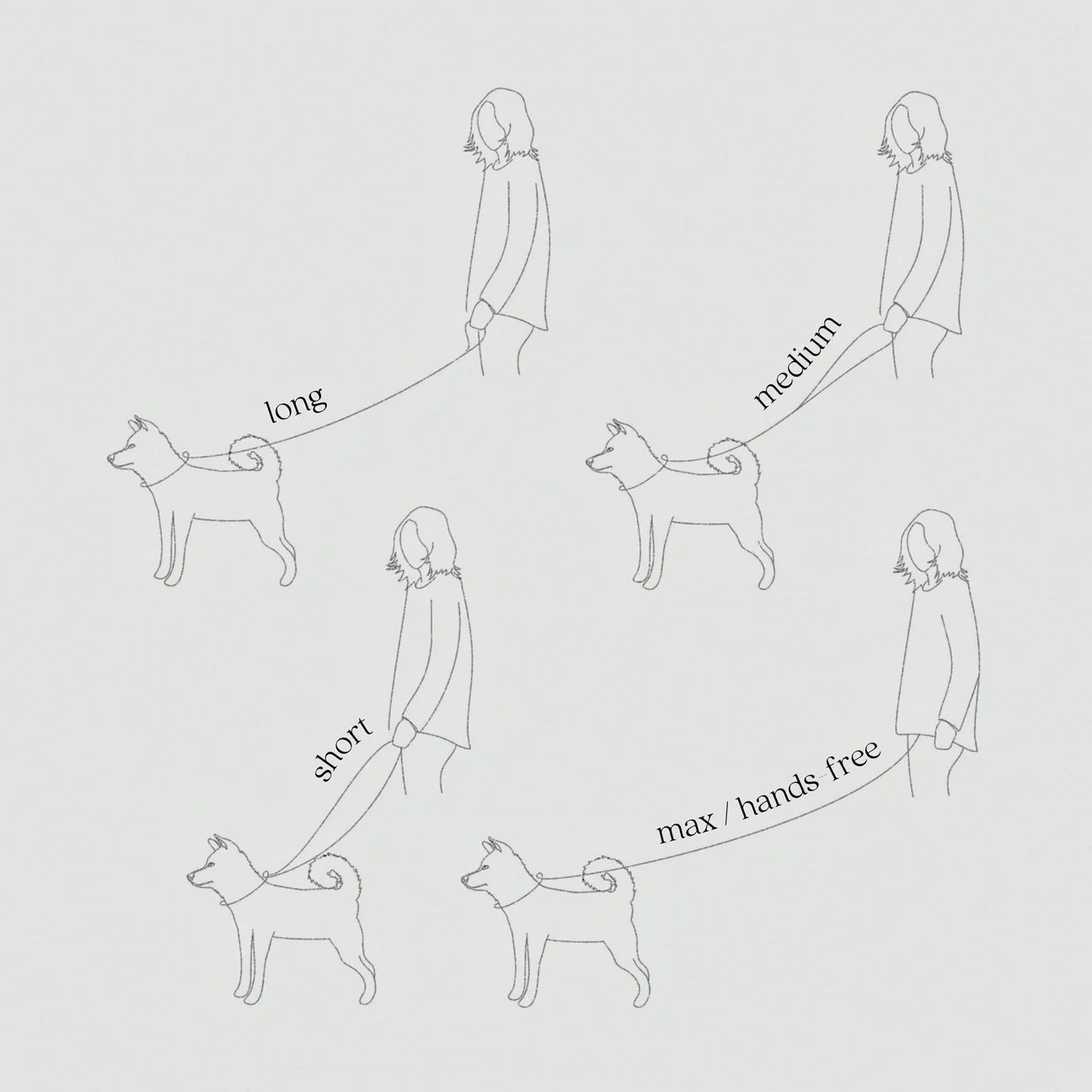 long

medium

short

max / hands-free