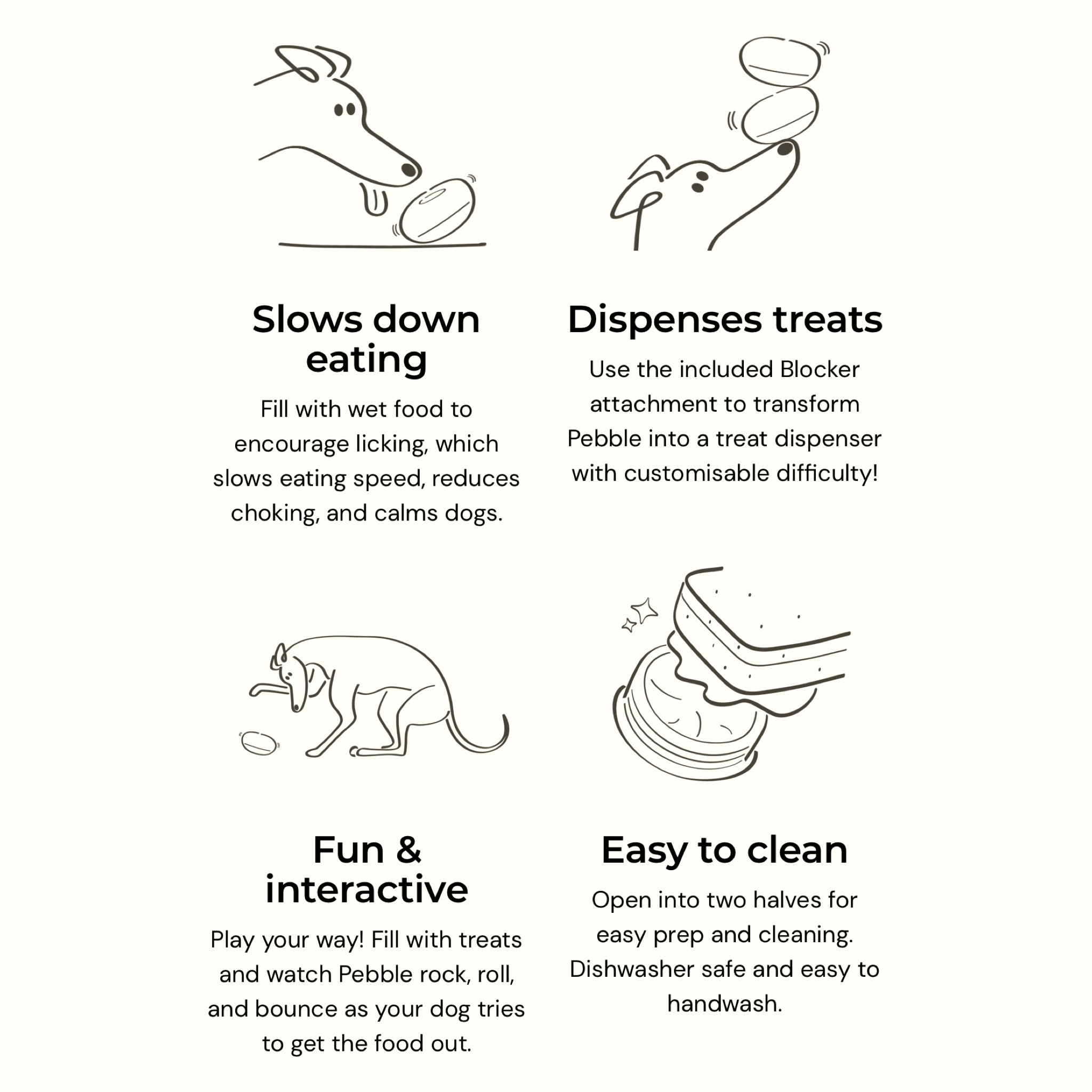 Slows down eating

Fill with wet food to encourage licking, which slows eating speed, reduces choking, and calms dogs.

Dispenses treats

Use the included Blocker attachment to transform Pebble into a treat dispenser with customisable difficulty!

Fun & interactive

Play your way! Fill with treats and watch Pebble rock, roll, and bounce as your dog tries to get the food out.

Easy to clean

Open into two halves for easy prep and cleaning. Dishwasher safe and easy to handwash.